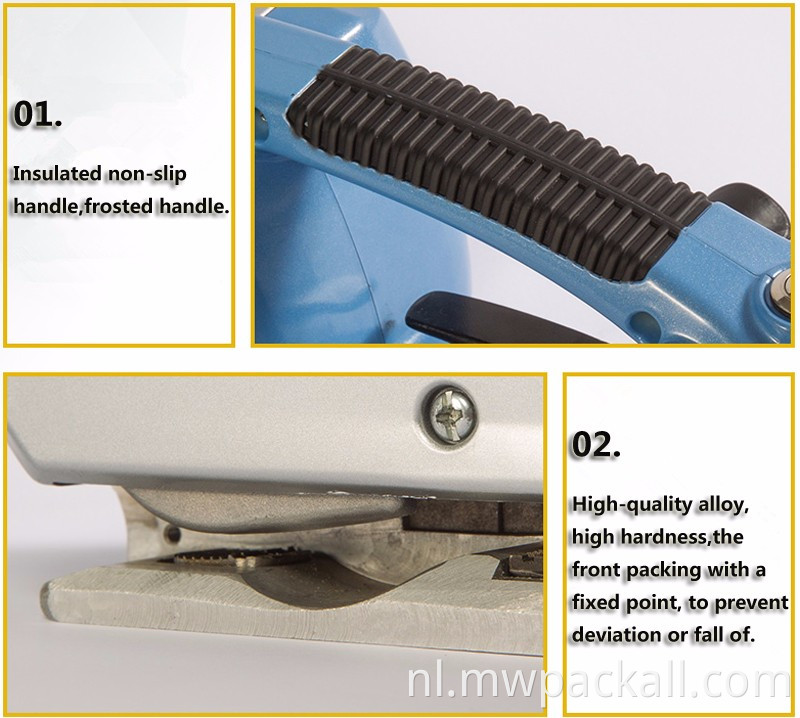 01.

Insulated non-slip handle,frosted handle.

02.

High-quality alloy, high hardness,the front packing with a fixed point, to prevent deviation or fall of.

nl.mwpackall.com